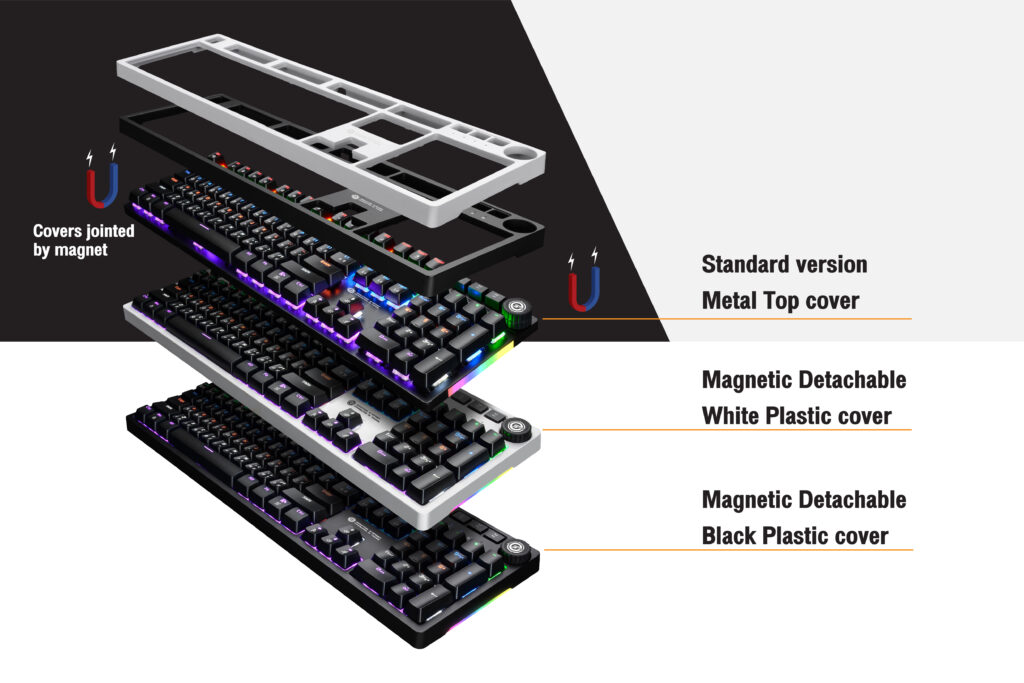 Covers jointed by magnet

Standard version
Metal Top cover

Magnetic Detachable
White Plastic cover

Magnetic Detachable
Black Plastic cover